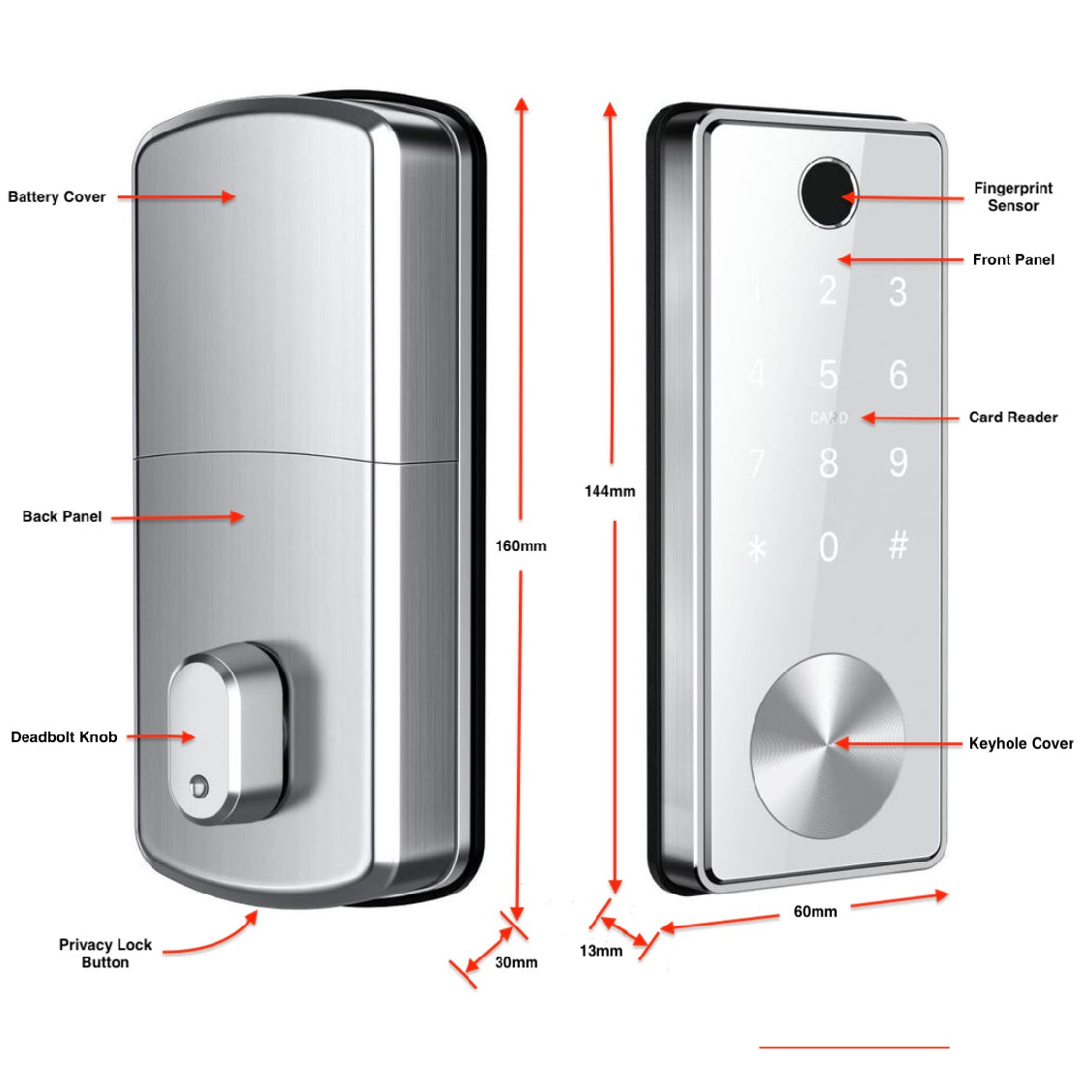 Battery Cover

Back Panel

Deadbolt Knob

Privacy Lock Button

160mm

30mm

144mm

13mm

60mm

Fingerprint Sensor

Front Panel

1 2 3
4 5 6
CARD
7 8 9
* 0 #

Card Reader

Keyhole Cover